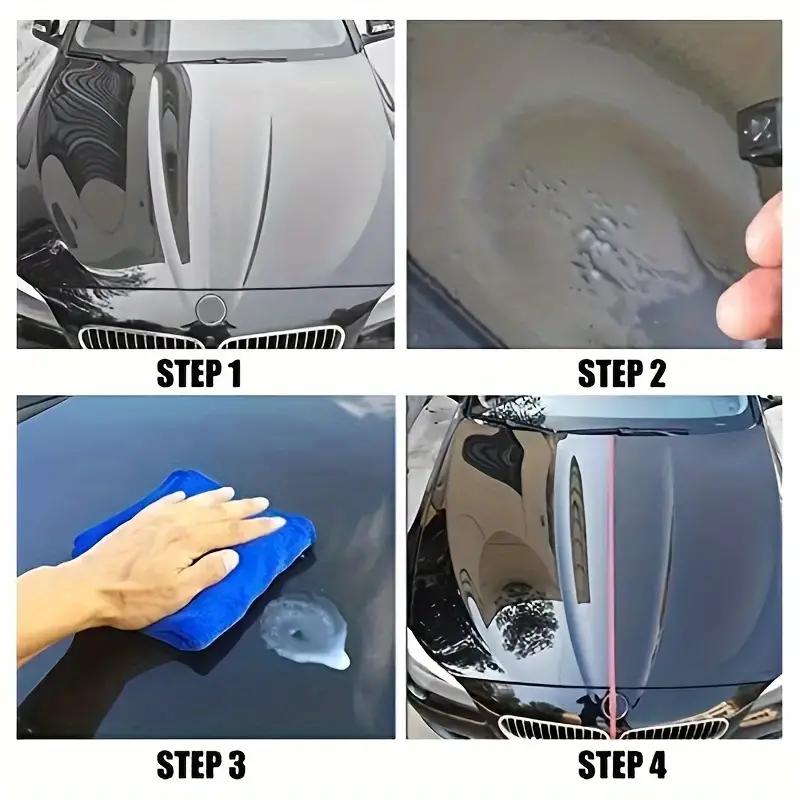 STEP 1

STEP 2

STEP 3

STEP 4