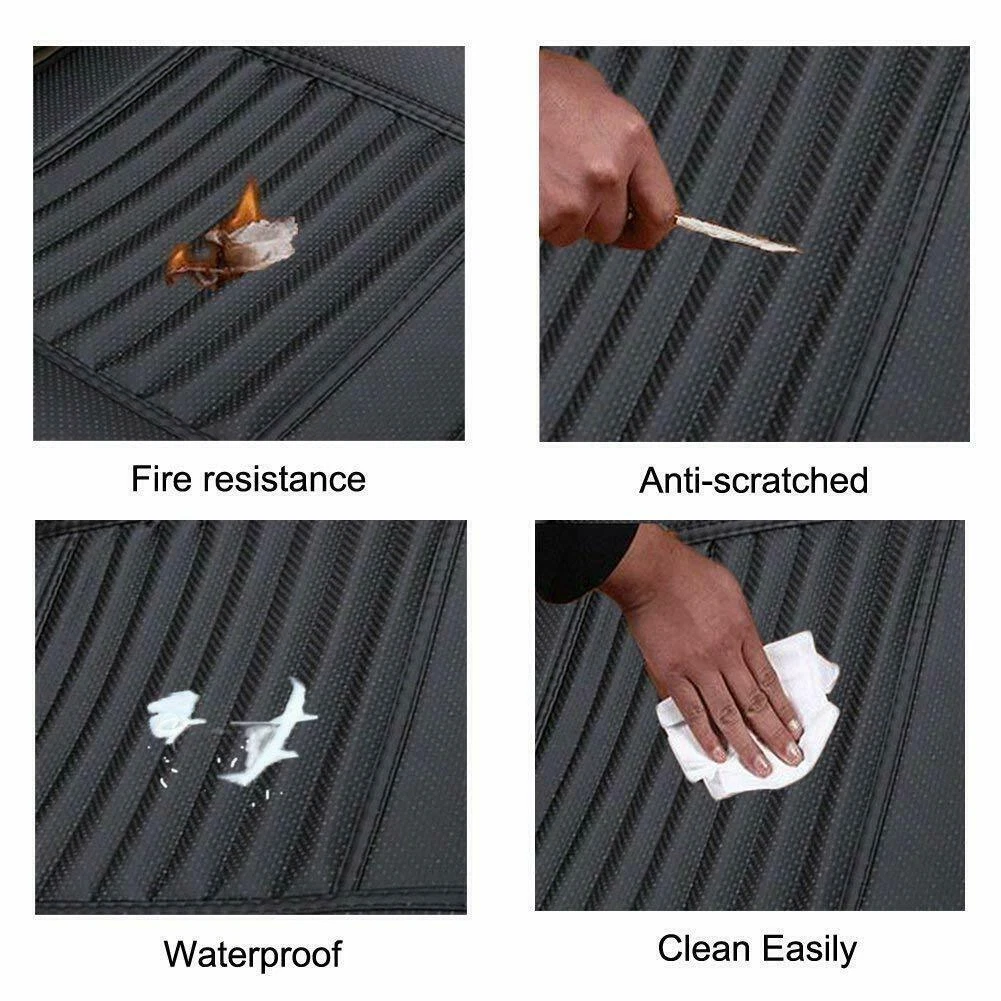 Fire resistance

Anti-scratched

Waterproof

Clean Easily