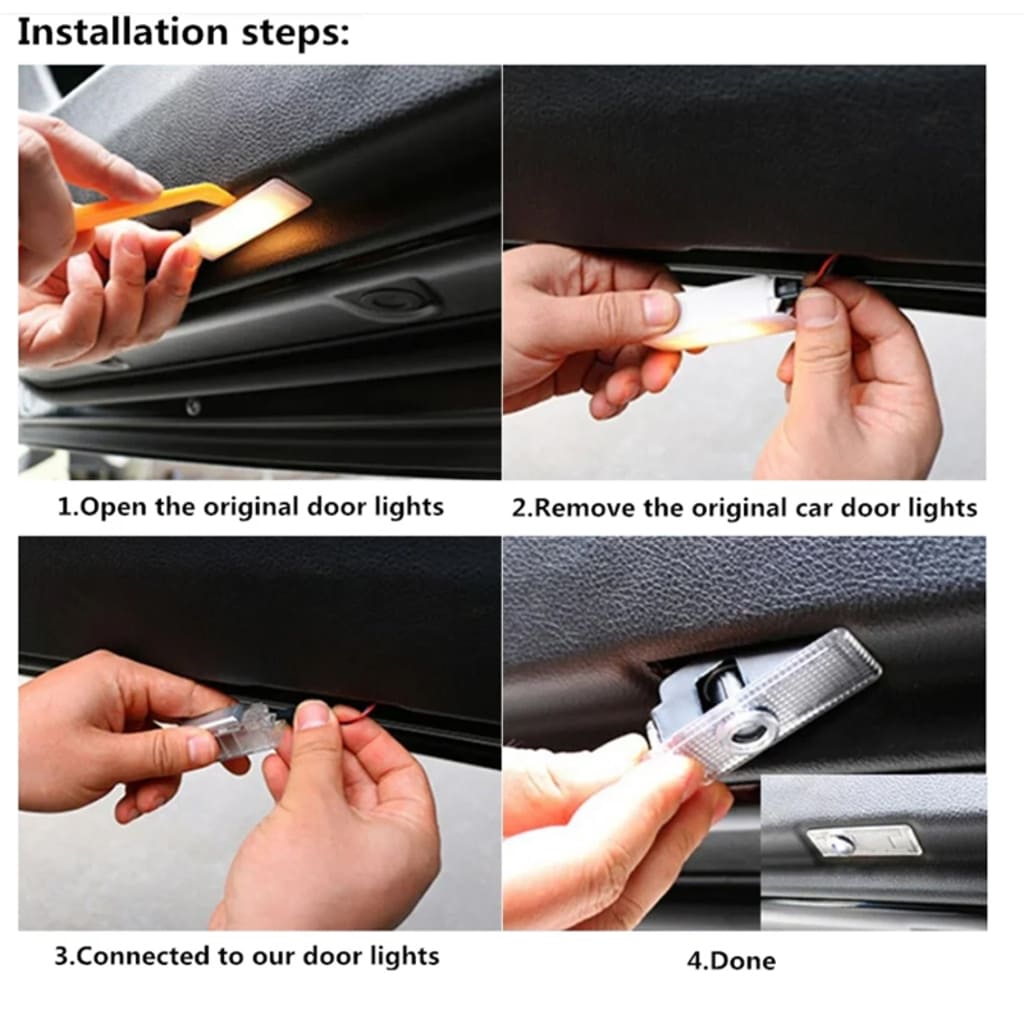 Installation steps:

1.Open the original door lights

2.Remove the original car door lights

3.Connected to our door lights

4.Done