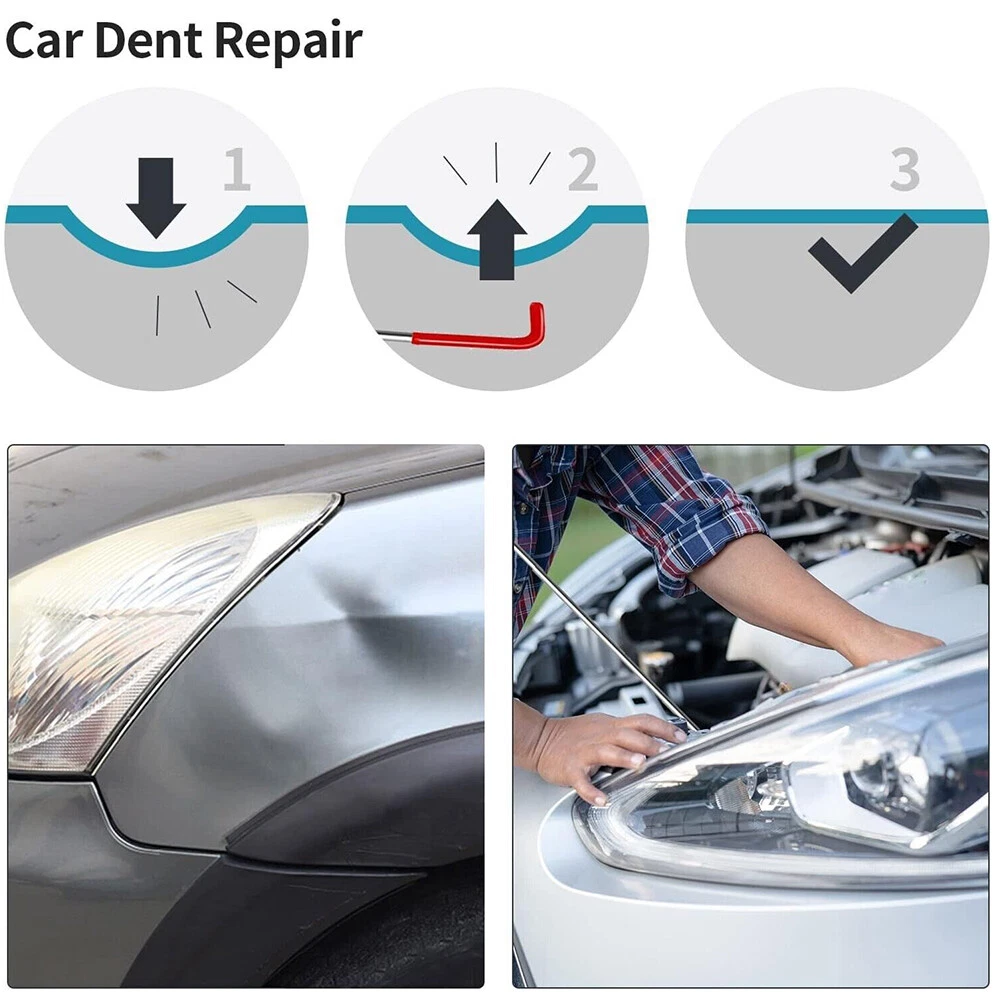 Car Dent Repair

1

2

3