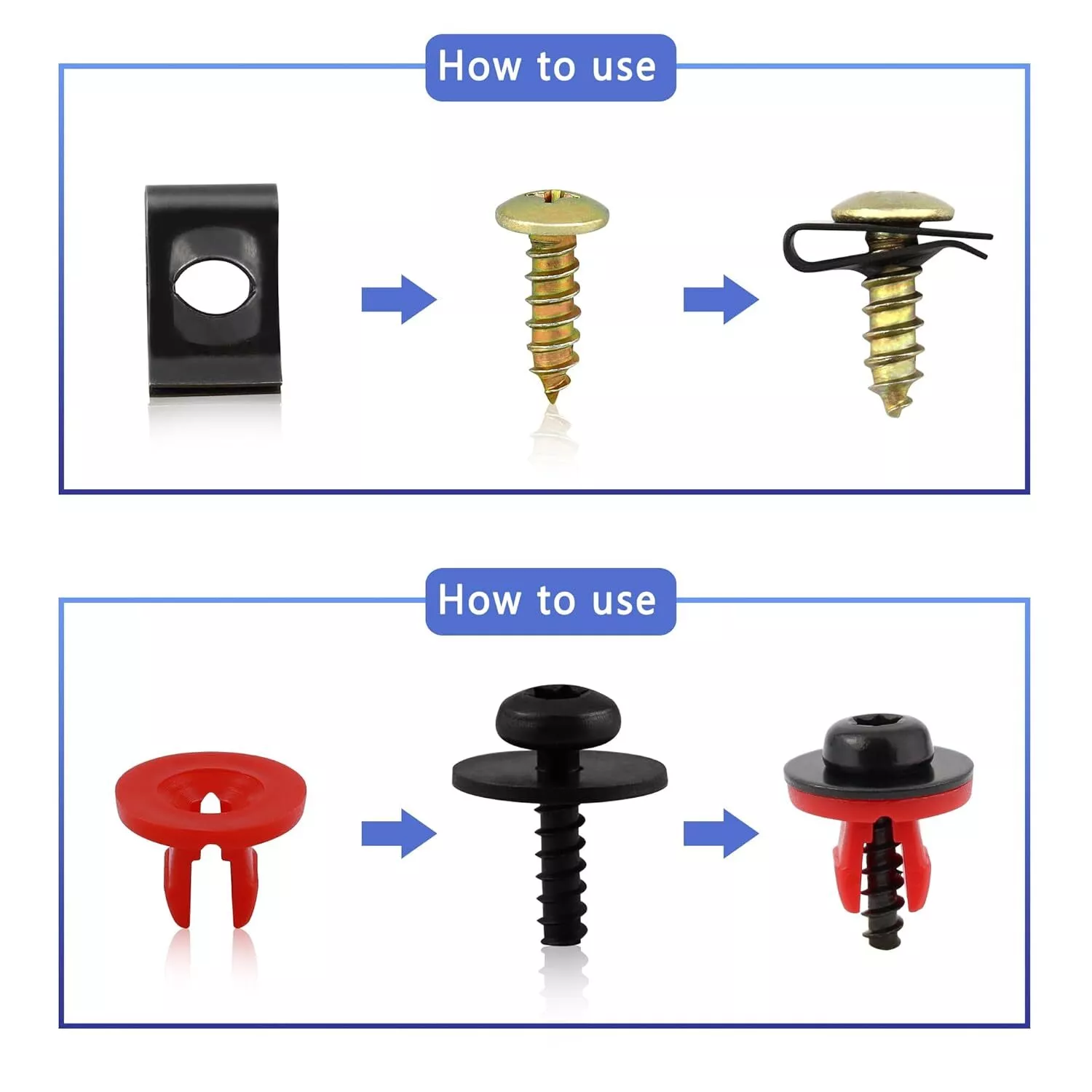 How to use

How to use