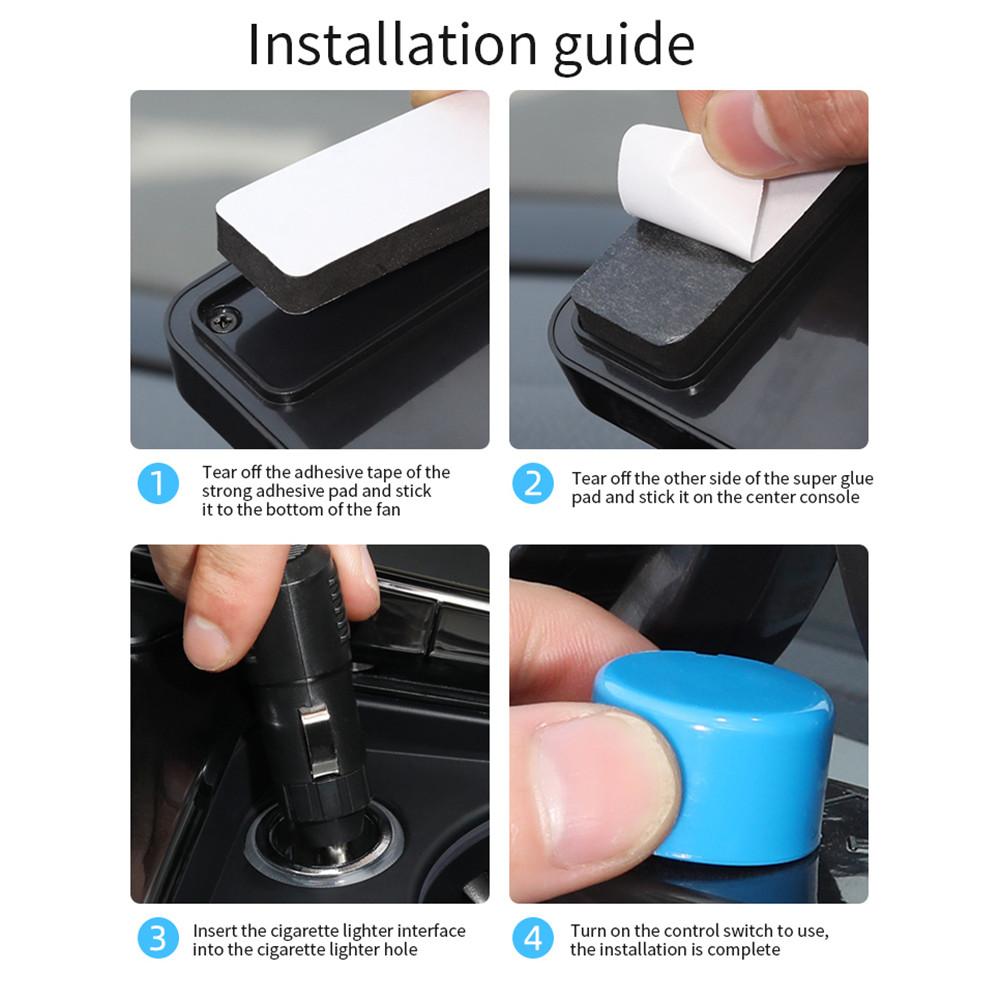 Installation guide

1 Tear off the adhesive tape of the strong adhesive pad and stick it to the bottom of the fan

2 Tear off the other side of the super glue pad and stick it on the center console

3 Insert the cigarette lighter interface into the cigarette lighter hole

4 Turn on the control switch to use, the installation is complete